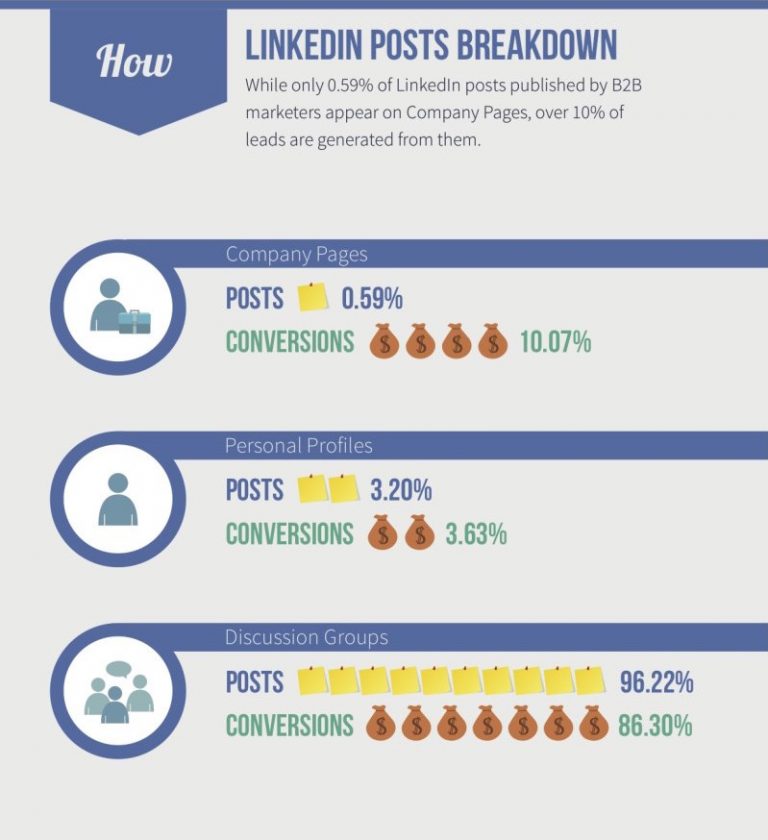 How

LINKEDIN POSTS BREAKDOWN

While only 0.59% of LinkedIn posts published by B2B marketers appear on Company Pages, over 10% of leads are generated from them.

Company Pages

POSTS 0.59%

CONVERSIONS $ $ $ $ 10.07%

Personal Profiles

POSTS 3.20%

CONVERSIONS $ $ 3.63%

Discussion Groups

POSTS 96.22%

CONVERSIONS $ $ $ $ $ $ $ 86.30%